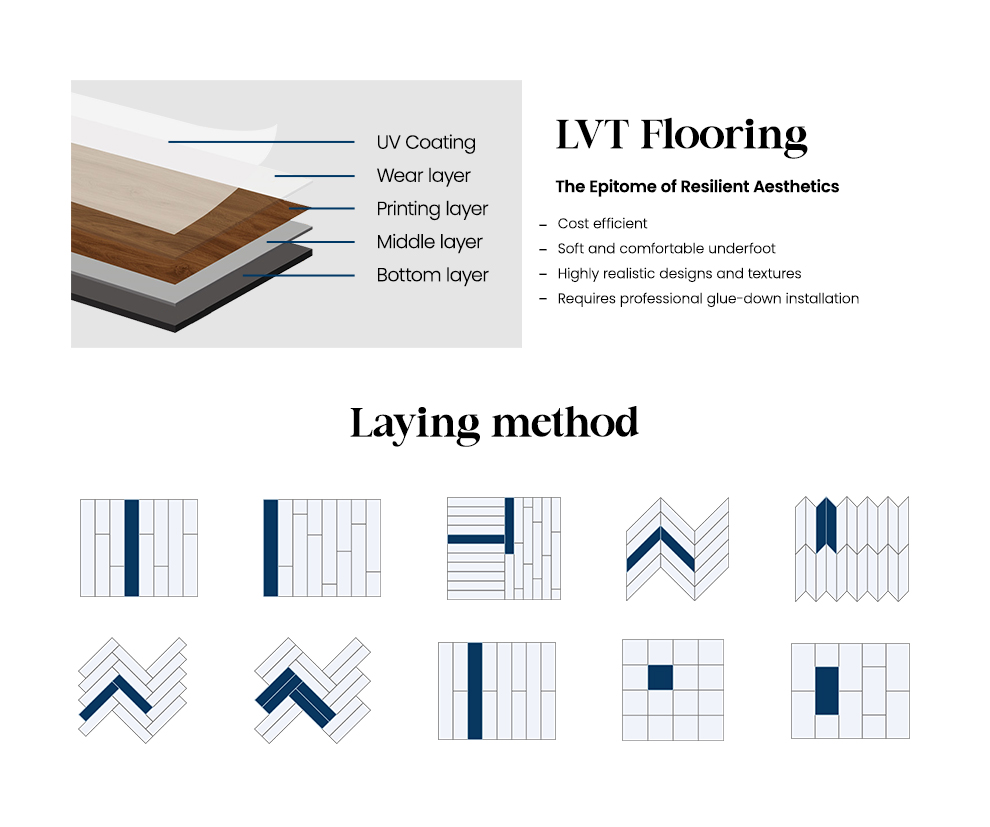 UV Coating
Wear layer
Printing layer
Middle layer
Bottom layer

LVT Flooring

The Epitome of Resilient Aesthetics

– Cost efficient
– Soft and comfortable underfoot
– Highly realistic designs and textures
– Requires professional glue-down installation

Laying method