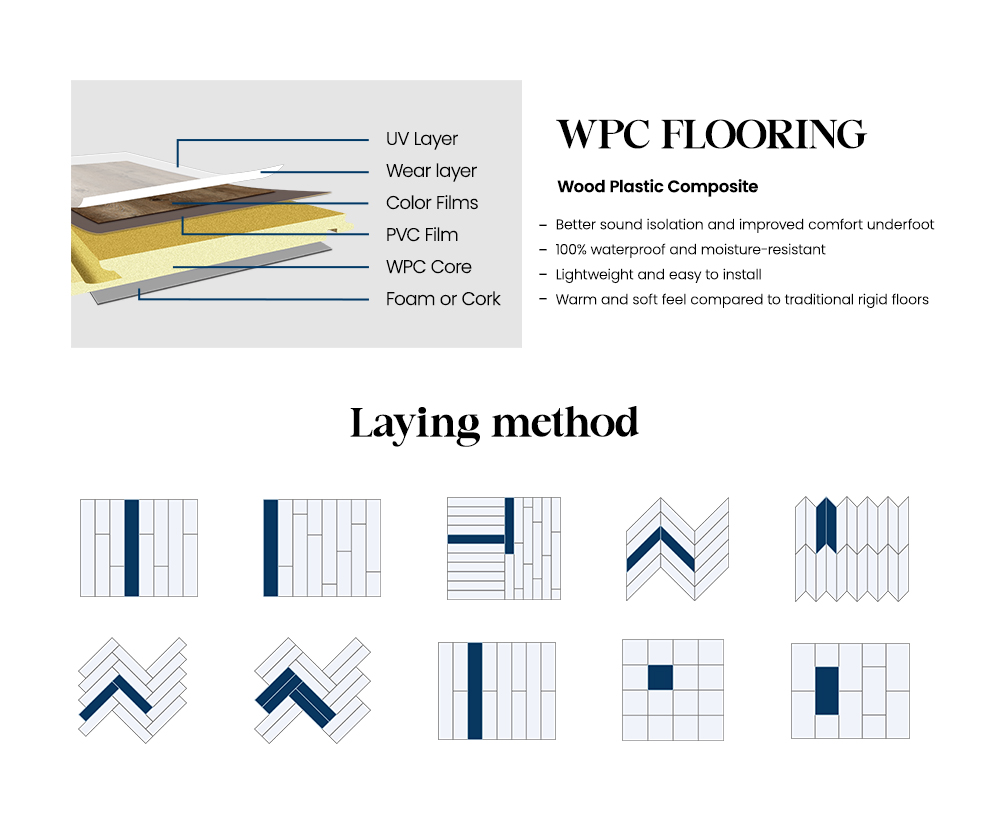 UV Layer
Wear layer
Color Films
PVC Film
WPC Core
Foam or Cork

WPC FLOORING

Wood Plastic Composite

– Better sound isolation and improved comfort underfoot
– 100% waterproof and moisture-resistant
– Lightweight and easy to install
– Warm and soft feel compared to traditional rigid floors

Laying method