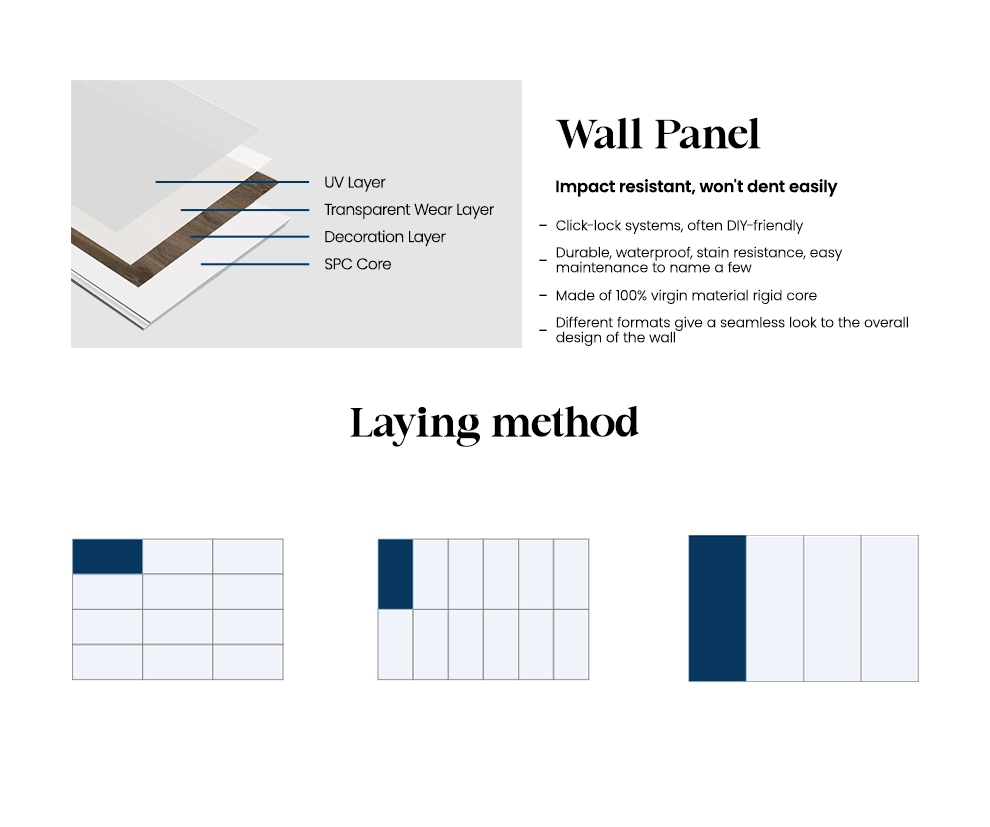 UV Layer
Transparent Wear Layer
Decoration Layer
SPC Core

Wall Panel

Impact resistant, won't dent easily

- Click-lock systems, often DIY-friendly
- Durable, waterproof, stain resistance, easy maintenance to name a few
- Made of 100% virgin material rigid core
- Different formats give a seamless look to the overall design of the wall

Laying method